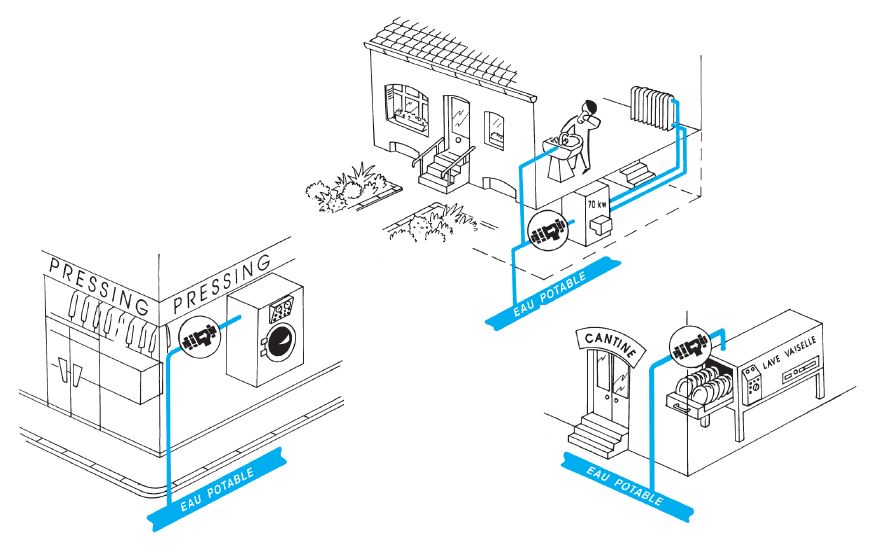 70 kw

EAU POTABLE

PRESSING

PRESSING

EAU POTABLE

CANTINE

LAVE VAISELLE

EAU POTABLE